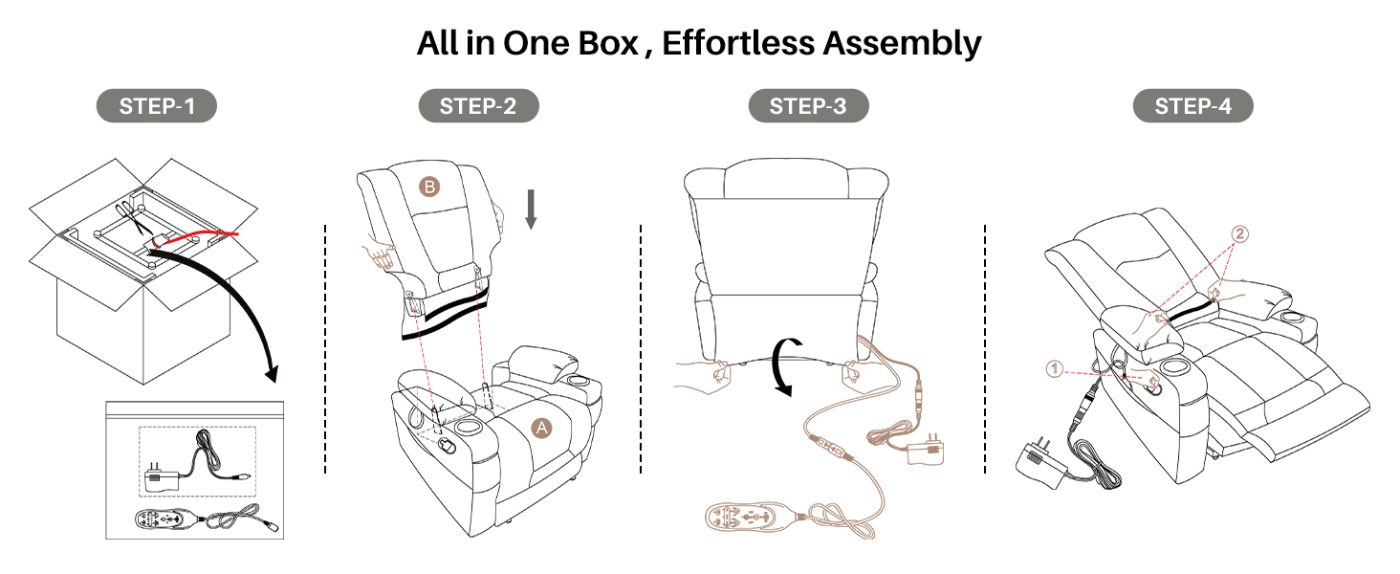 All in One Box , Effortless Assembly

STEP-1

STEP-2

B

A

STEP-3

STEP-4

2

1