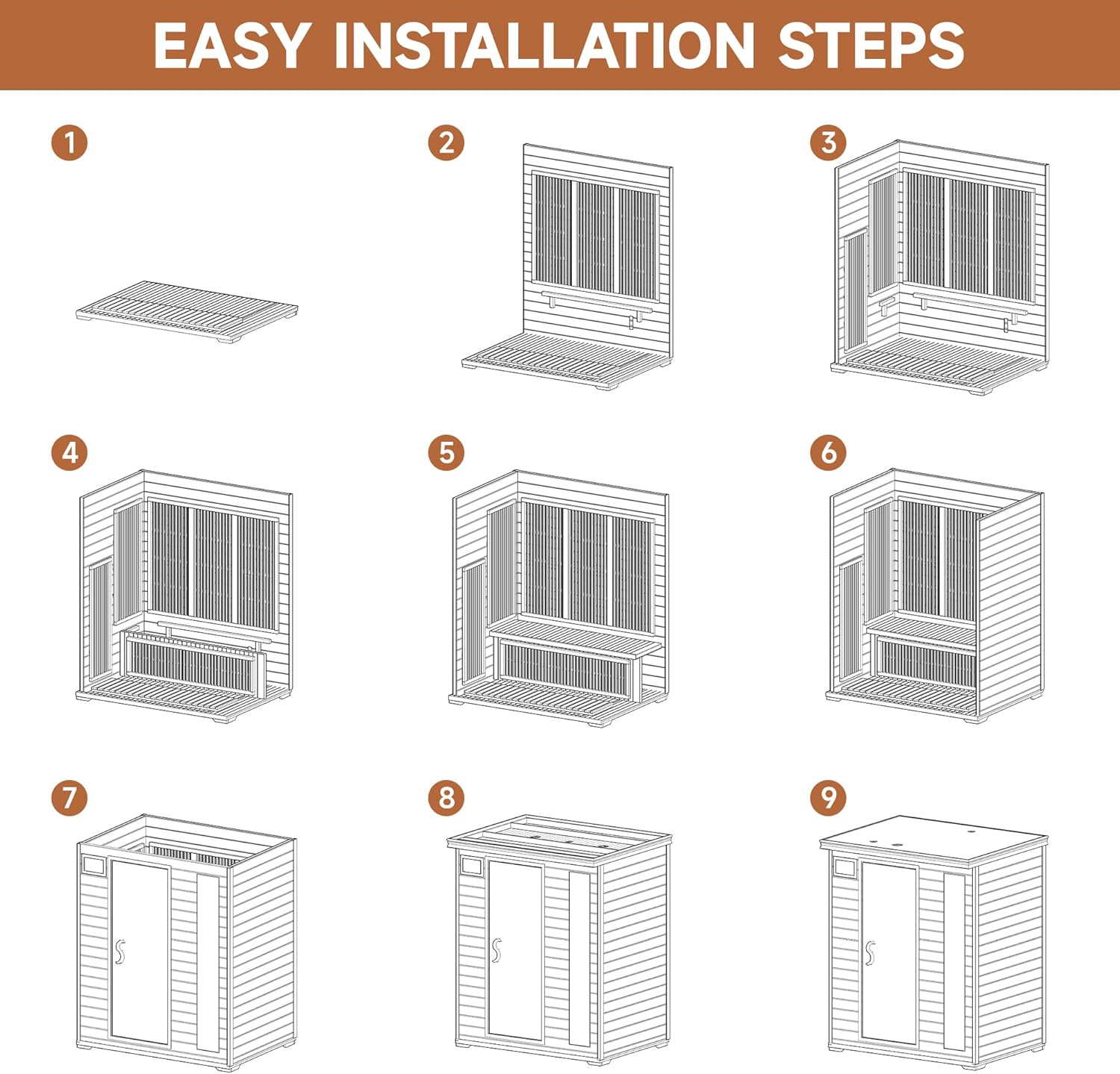 EASY INSTALLATION STEPS

1

2

3

4

5

6

7

8

9